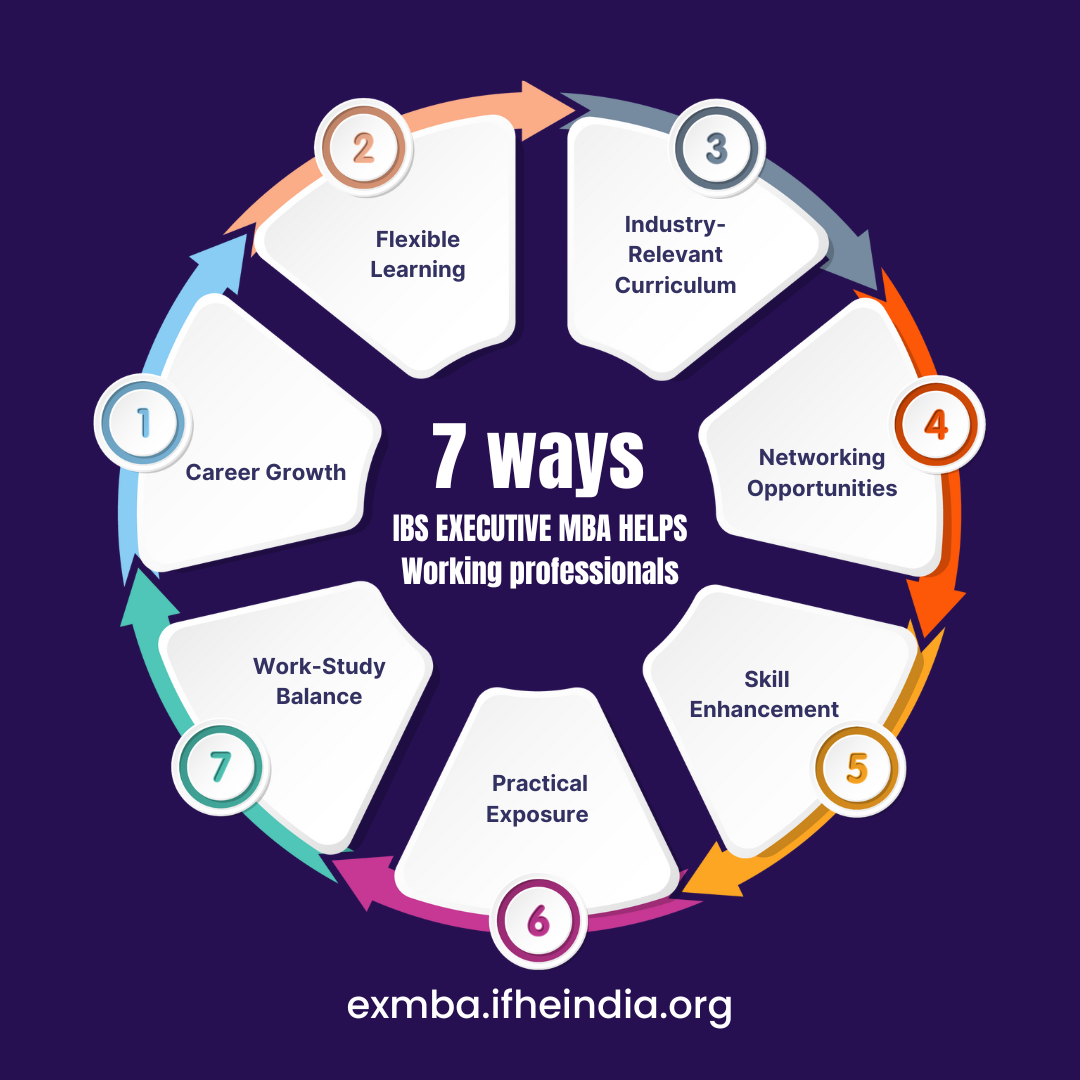 7 ways
IBS EXECUTIVE MBA HELPS
Working professionals

1
Career Growth

2
Flexible Learning

3
Industry-Relevant Curriculum

4
Networking Opportunities

5
Skill Enhancement

6
Practical Exposure

7
Work-Study Balance

exmba.ifheindia.org